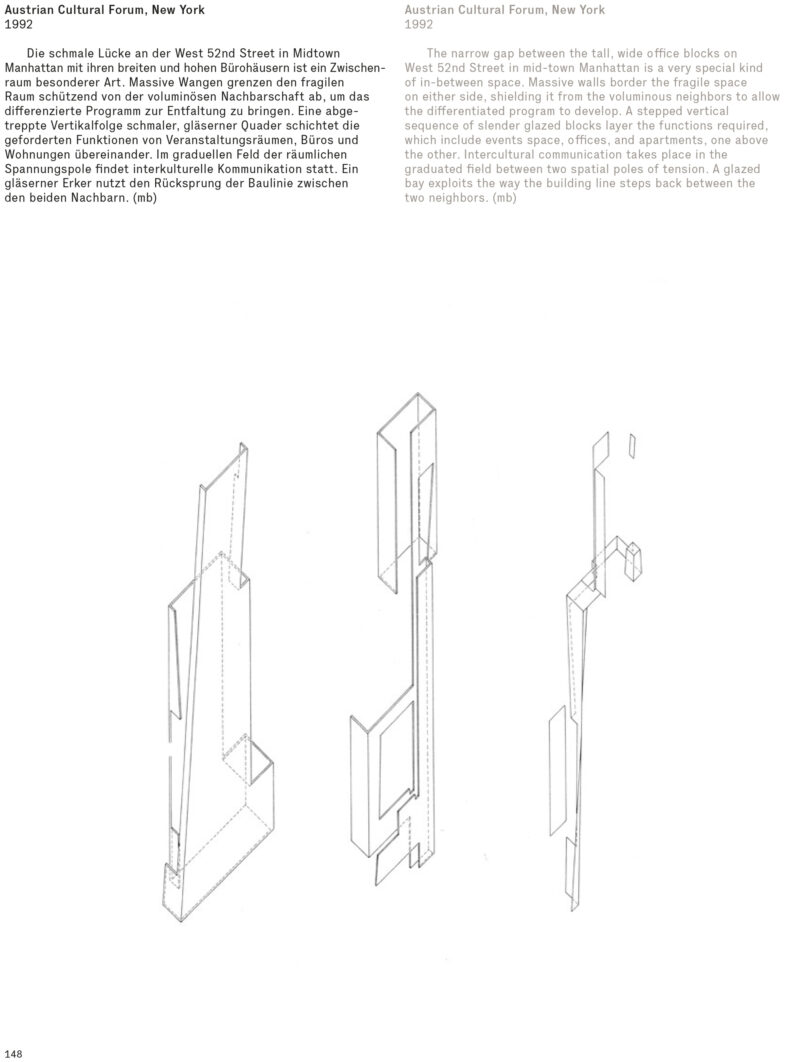 Austrian Cultural Forum, New York
1992

Die schmale Lücke an der West 52nd Street in Midtown Manhattan mit ihren breiten und hohen Bürohäusern ist ein Zwischenraum besonderer Art. Massive Wangen grenzen den fragilen Raum schützend von der voluminösen Nachbarschaft ab, um das differenzierte Programm zur Entfaltung zu bringen. Eine abgetreppte Vertikalfolge schmaler, gläserner Quader schichtet die geforderten Funktionen von Veranstaltungsräumen, Büros und Wohnungen übereinander. Im graduellen Feld der räumlichen Spannungspole findet interkulturelle Kommunikation statt. Ein gläserner Erker nutzt den Rücksprung der Baulinie zwischen den beiden Nachbarn. (mb)

Austrian Cultural Forum, New York
1992

The narrow gap between the tall, wide office blocks on West 52nd Street in mid-town Manhattan is a very special kind of in-between space. Massive walls border the fragile space on either side, shielding it from the voluminous neighbors to allow the differentiated program to develop. A stepped vertical sequence of slender glazed blocks layer the functions required, which include events space, offices, and apartments, one above the other. Intercultural communication takes place in the graduated field between two spatial poles of tension. A glazed bay exploits the way the building line steps back between the two neighbors. (mb)

148