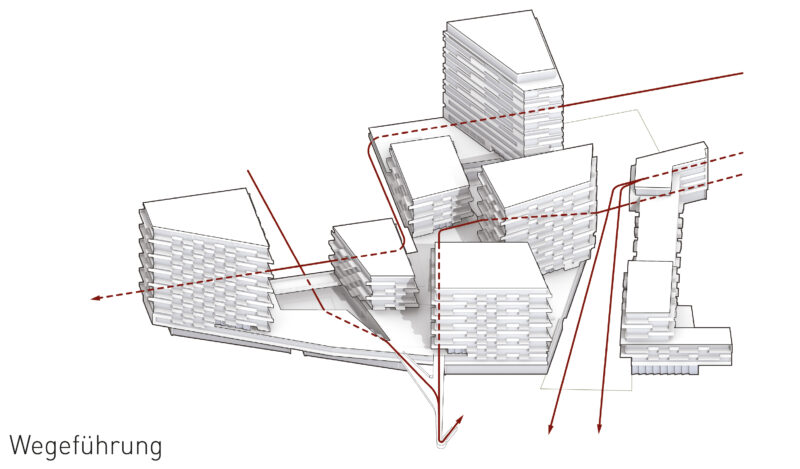 Wegeführung