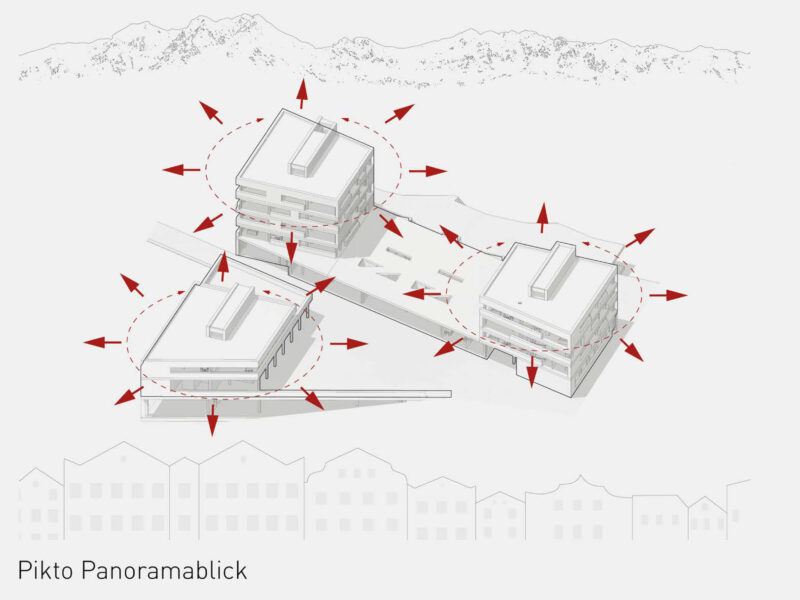 Pikto Panoramablick