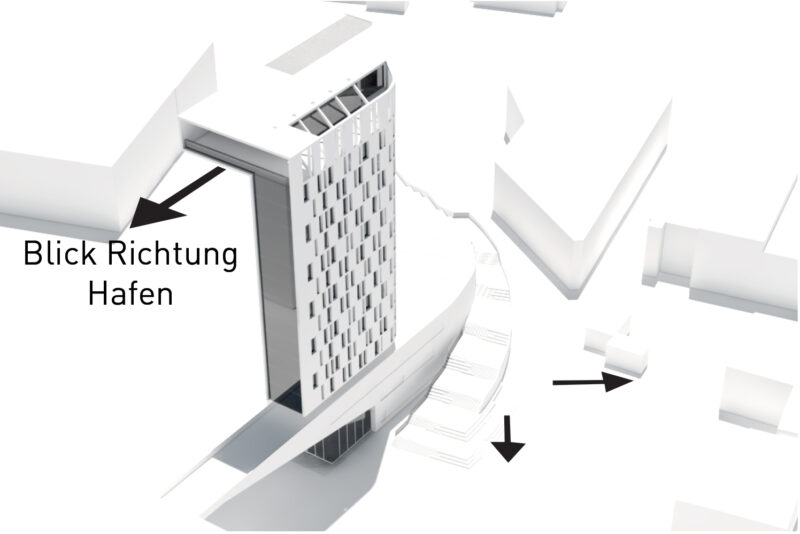 Blick Richtung
Hafen